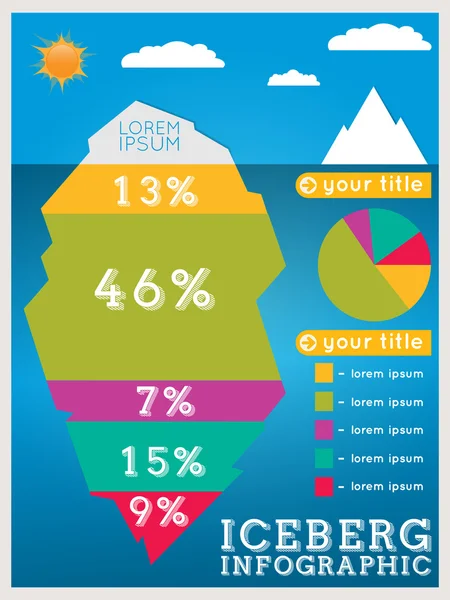 LOREM IPSUM

13%

46%

7%

15%

9%

your title

your title

– lorem ipsum

– lorem ipsum

– lorem ipsum

– lorem ipsum

– lorem ipsum

ICEBERG INFOGRAPHIC