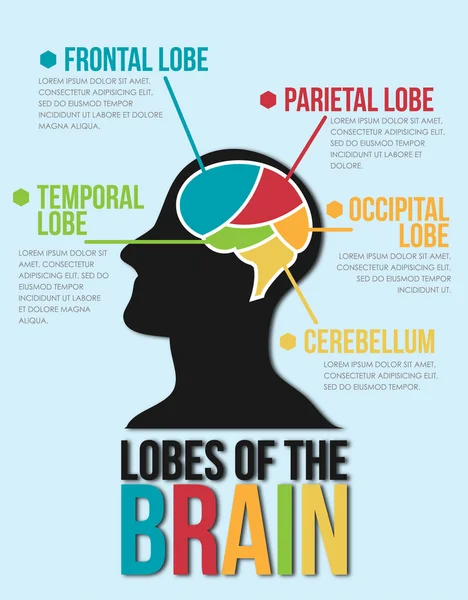 FRONTAL LOBE
LOREM IPSUM DOLOR SIT AMET, CONSECTETUR ADIPISICING ELIT, SED DO EIUSMOD TEMPOR INCIDIDUNT UT LABORE ET DOLORE MAGNA ALIQUA.

PARIETAL LOBE
LOREM IPSUM DOLOR SIT AMET, CONSECTETUR ADIPISICING ELIT, SED DO EIUSMOD TEMPOR INCIDIDUNT UT LABORE ET DOLORE.

TEMPORAL LOBE
LOREM IPSUM DOLOR SIT AMET, CONSECTETUR ADIPISICING ELIT, SED DO EIUSMOD TEMPOR INCIDIDUNT UT LABORE ET DOLORE MAGNA ALIQUA.

OCCIPITAL LOBE
LOREM IPSUM DOLOR SIT AMET, CONSECTETUR ADIPISICING ELIT, SED DO EIUSMOD TEMPOR INCIDIDUNT UT.

CEREBELLUM
LOREM IPSUM DOLOR SIT AMET, CONSECTETUR ADIPISICING ELIT, SED DO EIUSMOD TEMPOR.

LOBES OF THE
BRAIN