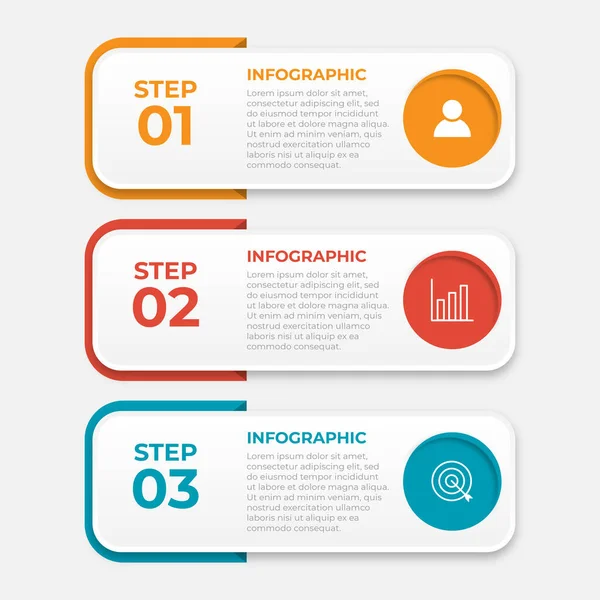 STEP
01

INFOGRAPHIC
Lorem ipsum dolor sit amet, consectetur adipiscing elit, sed do eiusmod tempor incididunt ut labore et dolore magna aliqua. Ut enim ad minim veniam, quis nostrud exercitation ullamco laboris nisi ut aliquip ex ea commodo consequat.

STEP
02

INFOGRAPHIC
Lorem ipsum dolor sit amet, consectetur adipiscing elit, sed do eiusmod tempor incididunt ut labore et dolore magna aliqua. Ut enim ad minim veniam, quis nostrud exercitation ullamco laboris nisi ut aliquip ex ea commodo consequat.

STEP
03

INFOGRAPHIC
Lorem ipsum dolor sit amet, consectetur adipiscing elit, sed do eiusmod tempor incididunt ut labore et dolore magna aliqua. Ut enim ad minim veniam, quis nostrud exercitation ullamco laboris nisi ut aliquip ex ea commodo consequat.