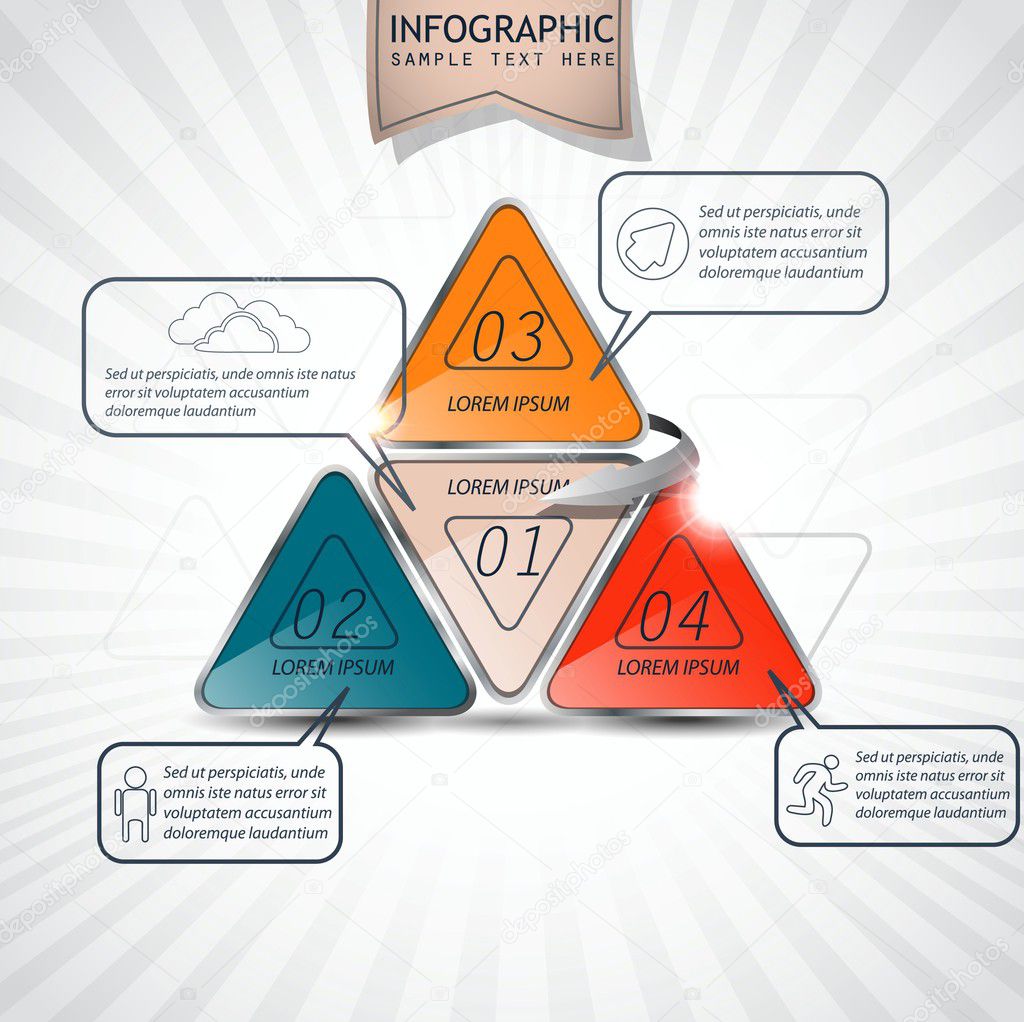 INFOGRAPHIC
SAMPLE TEXT HERE

Sed ut perspiciatis, unde omnis iste natus error sit voluptatem accusantium doloremque laudantium

Sed ut perspiciatis, unde omnis iste natus error sit voluptatem accusantium doloremque laudantium

03
LOREM IPSUM

LOREM IPSUM
01

02
LOREM IPSUM

04
LOREM IPSUM

Sed ut perspiciatis, unde omnis iste natus error sit voluptatem accusantium doloremque laudantium

Sed ut perspiciatis, unde omnis iste natus error sit voluptatem accusantium doloremque laudantium

depositphotos