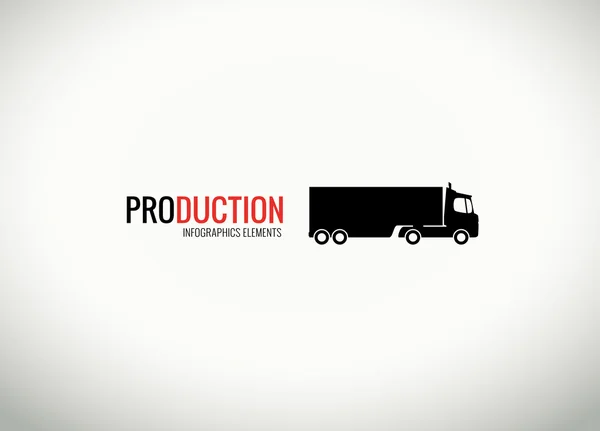 PRODUCTION
INFOGRAPHICS ELEMENTS