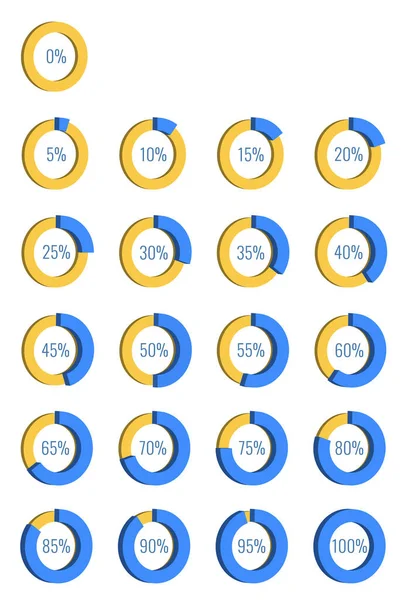 0%

5%
10%
15%
20%

25%
30%
35%
40%

45%
50%
55%
60%

65%
70%
75%
80%

85%
90%
95%
100%