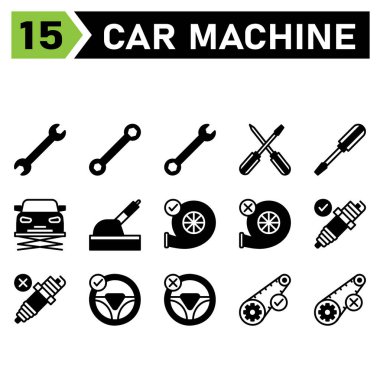 15 CAR MACHINE