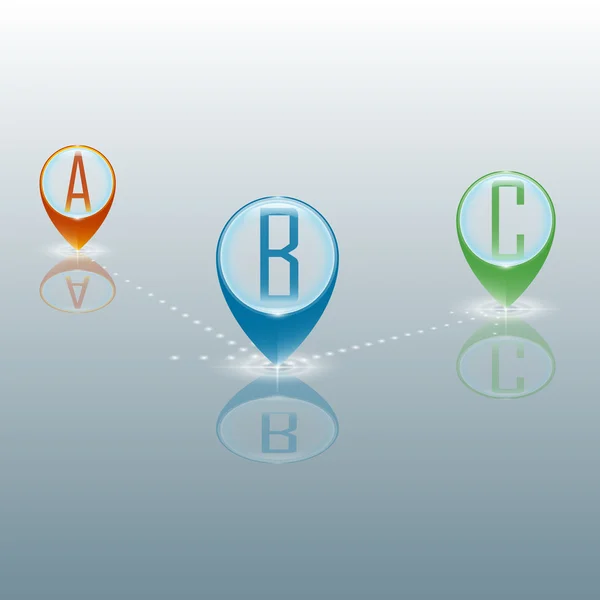 A

B

C