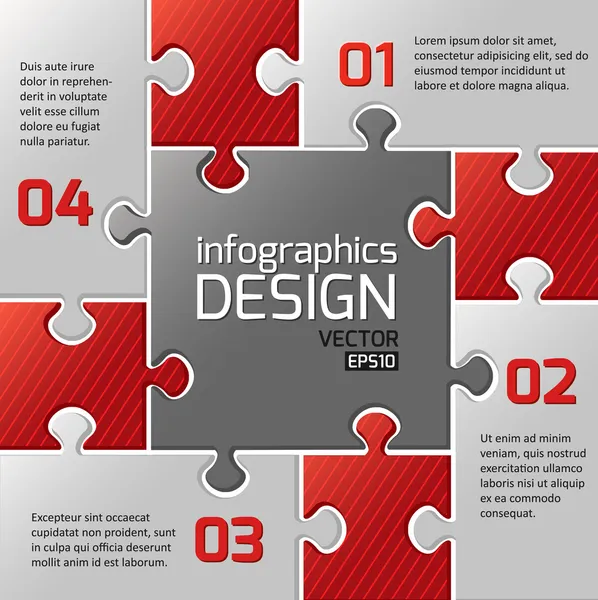 Duis aute irure dolor in reprehenderit in voluptate velit esse cillum dolore eu fugiat nulla pariatur.

01

Lorem ipsum dolor sit amet, consectetur adipisicing elit, sed do eiusmod tempor incididunt ut labore et dolore magna aliqua.

04

infographics
DESIGN
VECTOR
EPS10

02

Ut enim ad minim veniam, quis nostrud exercitation ullamco laboris nisi ut aliquip ex ea commodo consequat.

Excepteur sint occaecat cupidatat non proident, sunt in culpa qui officia deserunt mollit anim id est laborum.

03