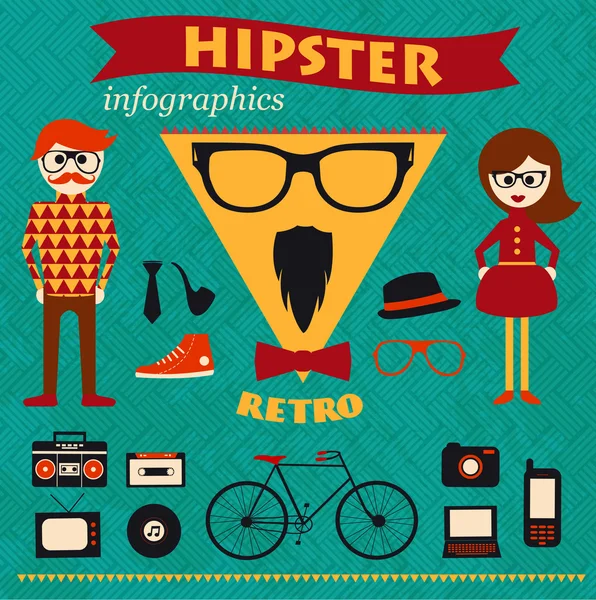 HIPSTER
infographics

RETRO