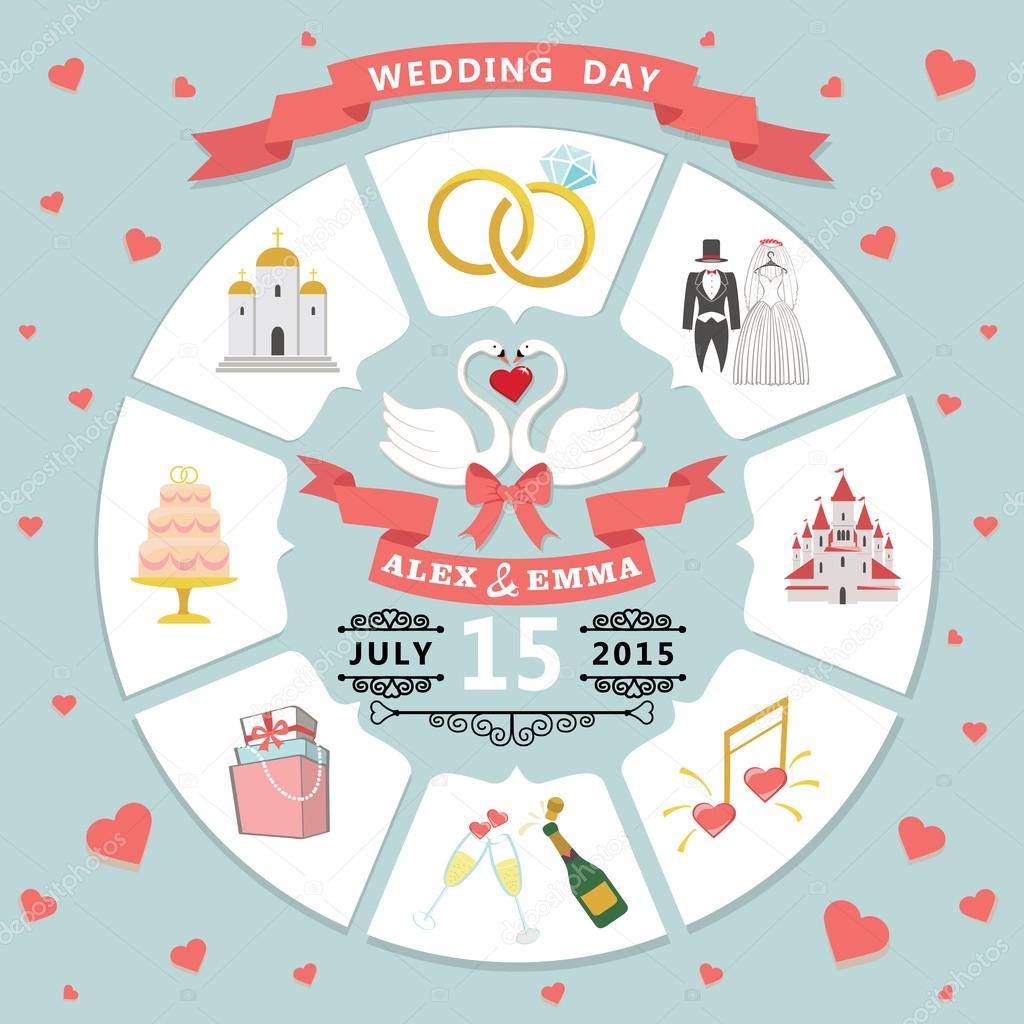 WEDDING DAY

ALEX & EMMA

JULY 15 2015

depositphotos