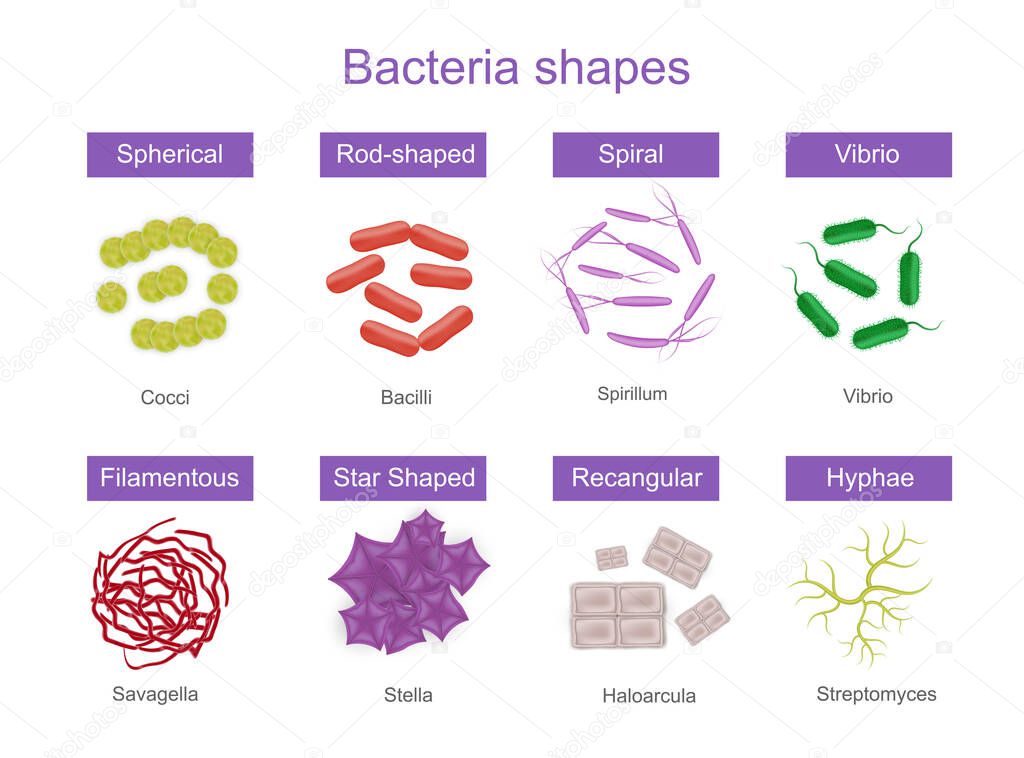 Bacteria shapes

Spherical

Cocci

Rod-shaped

Bacilli

Spiral

Spirillum

Vibrio

Vibrio

Filamentous

Savagella

Star Shaped

Stella

Recangular

Haloarcula

Hyphae

Streptomyces

depositphotos