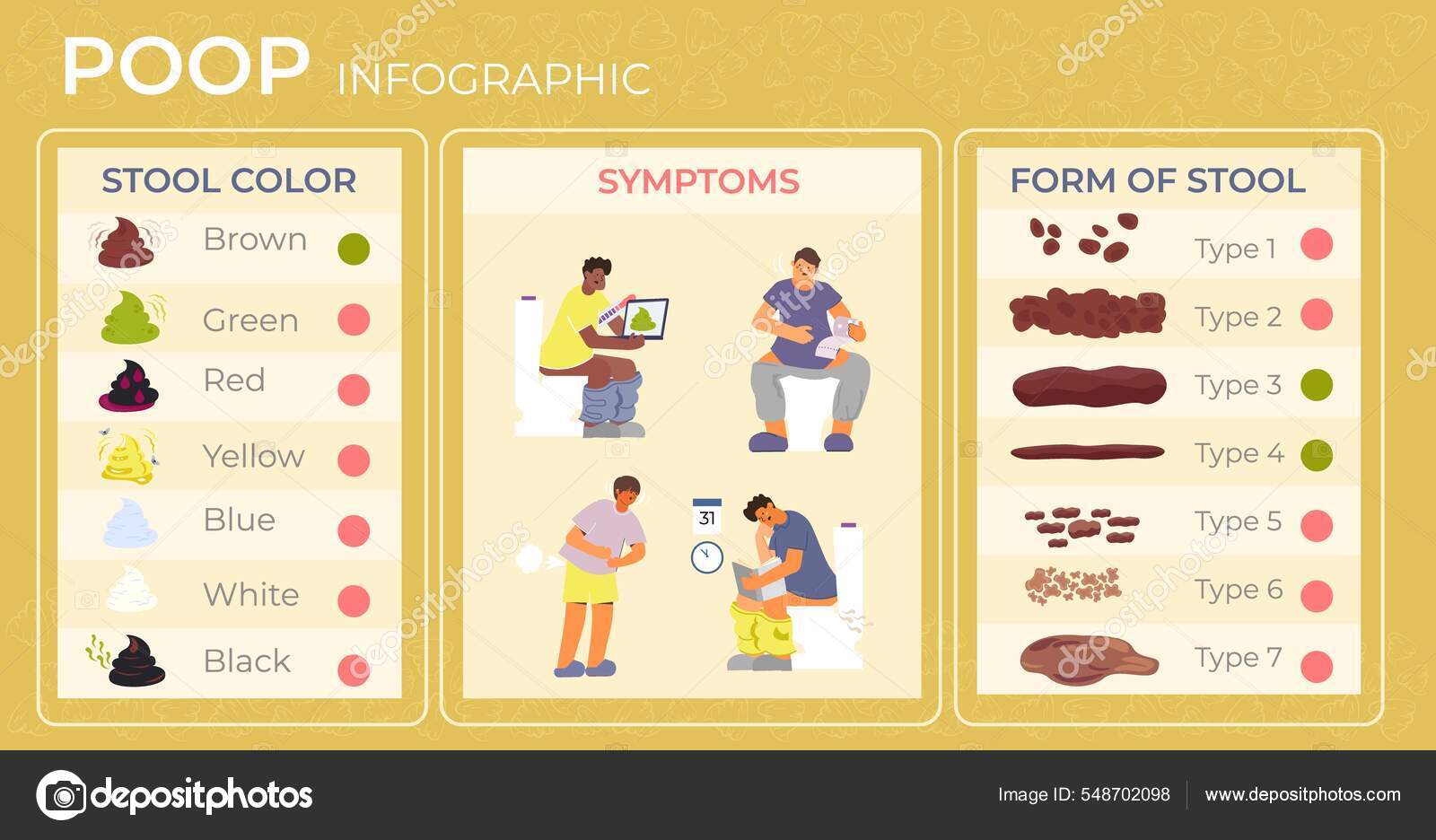 POOP INFOGRAPHIC

STOOL COLOR
Brown
Green
Red
Yellow
Blue
White
Black

SYMPTOMS
31

FORM OF STOOL
Type 1
Type 2
Type 3
Type 4
Type 5
Type 6
Type 7

depositphotos
Image ID: 548702098
www.depositphotos.com