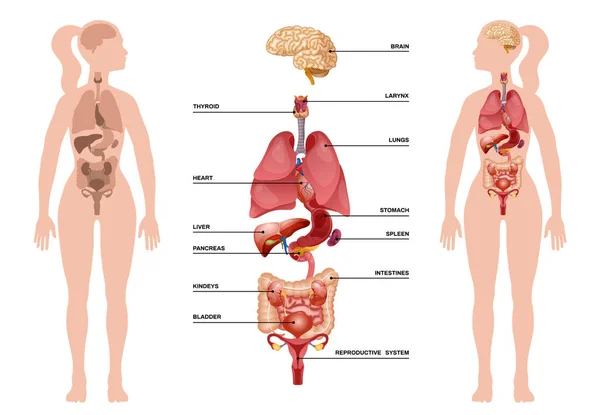 BRAIN
LARYNX
THYROID
LUNGS
HEART
STOMACH
LIVER
SPLEEN
PANCREAS
INTESTINES
KINDEYS
BLADDER
REPRODUCTIVE SYSTEM