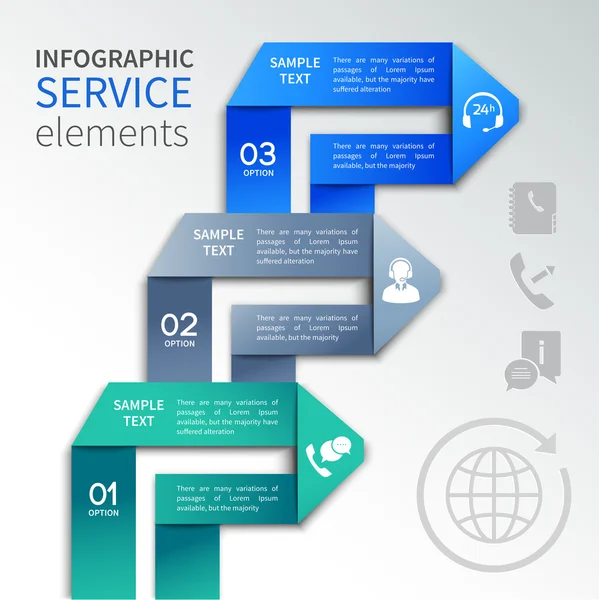 INFOGRAPHIC
SERVICE
elements

SAMPLE TEXT

There are many variations of passages of Lorem Ipsum available, but the majority have suffered alteration

24h

03
OPTION

There are many variations of passages of Lorem Ipsum available, but the majority

SAMPLE TEXT

There are many variations of passages of Lorem Ipsum available, but the majority have suffered alteration

02
OPTION

There are many variations of passages of Lorem Ipsum available, but the majority

SAMPLE TEXT

There are many variations of passages of Lorem Ipsum available, but the majority have suffered alteration

01
OPTION

There are many variations of passages of Lorem Ipsum available, but the majority