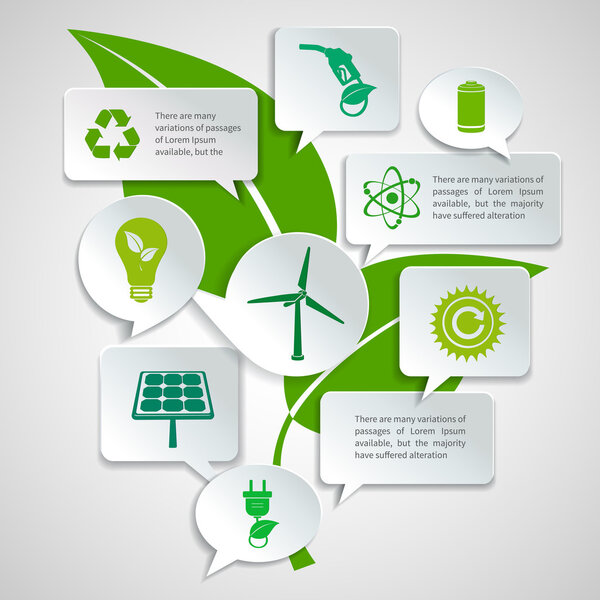 There are many variations of passages of Lorem Ipsum available, but the

There are many variations of passages of Lorem Ipsum available, but the majority have suffered alteration

There are many variations of passages of Lorem Ipsum available, but the majority have suffered alteration