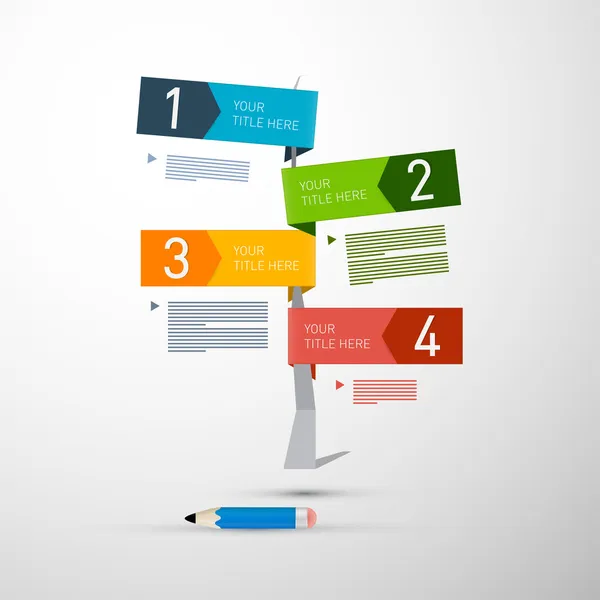 1
YOUR
TITLE HERE

YOUR
TITLE HERE
2

3
YOUR
TITLE HERE

YOUR
TITLE HERE
4