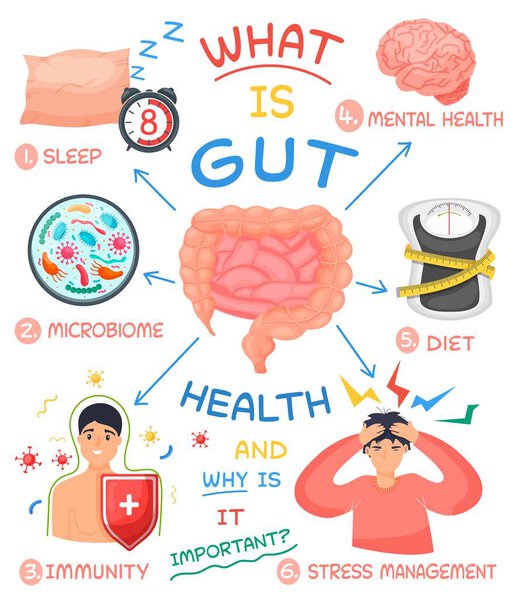 WHAT IS GUT HEALTH AND WHY IS IT IMPORTANT?

ZZZ

8

1. SLEEP

2. MICROBIOME

3. IMMUNITY

4. MENTAL HEALTH

5. DIET

6. STRESS MANAGEMENT