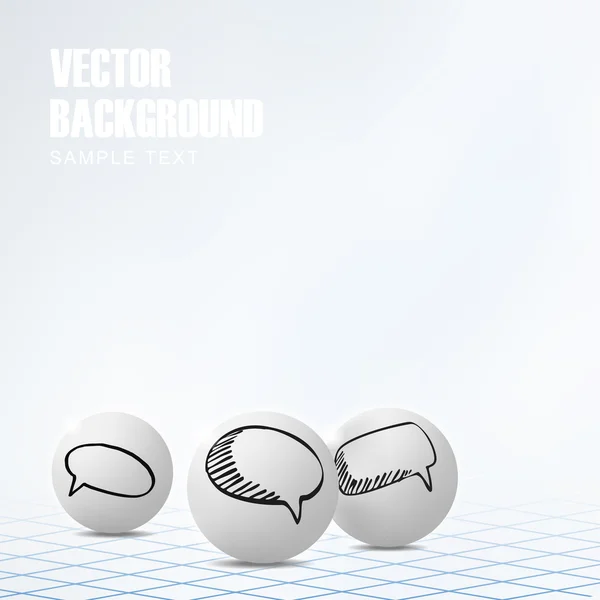 VECTOR
BACKGROUND
SAMPLE TEXT