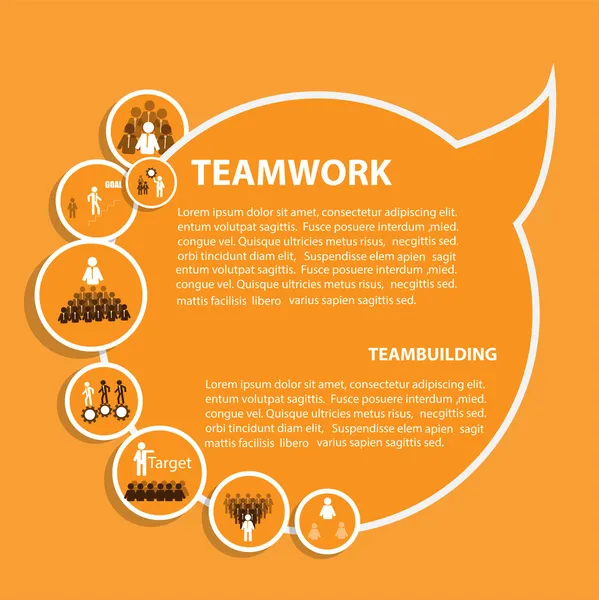 GOAL

TEAMWORK

Lorem ipsum dolor sit amet, consectetur adipiscing elit. entum volutpat sagittis. Fusce posuere interdum ,mied. congue vel. Quisque ultricies metus risus, necgittis sed. orbi tincidunt diam elit, Suspendisse elem apien sagit entum volutpat sagittis. Fusce posuere interdum ,mied. congue vel. Quisque ultricies metus risus, necgittis sed. mattis facilisis libero varius sapien sagittis sed.

TEAMBUILDING

Lorem ipsum dolor sit amet, consectetur adipiscing elit. entum volutpat sagittis. Fusce posuere interdum ,mied. congue vel. Quisque ultricies metus risus, necgittis sed. orbi tincidunt diam elit, Suspendisse elem apien sagit mattis facilisis libero varius sapien sagittis sed.

Target