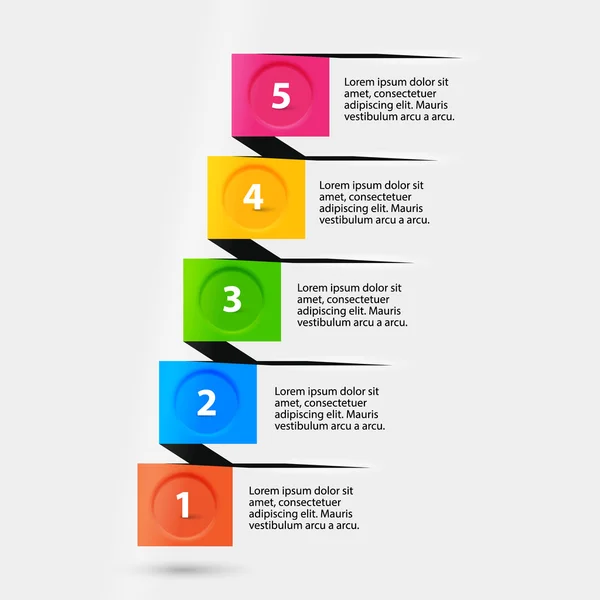 5

Lorem ipsum dolor sit amet, consectetuer adipiscing elit. Mauris vestibulum arcu a arcu.

4

Lorem ipsum dolor sit amet, consectetuer adipiscing elit. Mauris vestibulum arcu a arcu.

3

Lorem ipsum dolor sit amet, consectetuer adipiscing elit. Mauris vestibulum arcu a arcu.

2

Lorem ipsum dolor sit amet, consectetuer adipiscing elit. Mauris vestibulum arcu a arcu.

1

Lorem ipsum dolor sit amet, consectetuer adipiscing elit. Mauris vestibulum arcu a arcu.