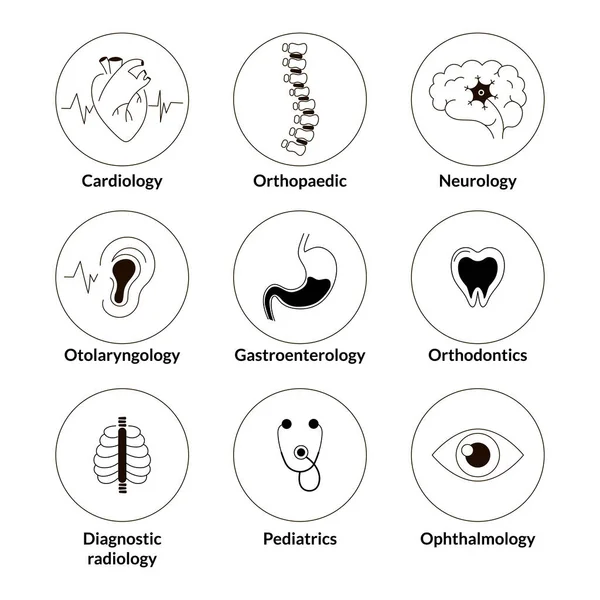 Cardiology

Orthopaedic

Neurology

Otolaryngology

Gastroenterology

Orthodontics

Diagnostic radiology

Pediatrics

Ophthalmology