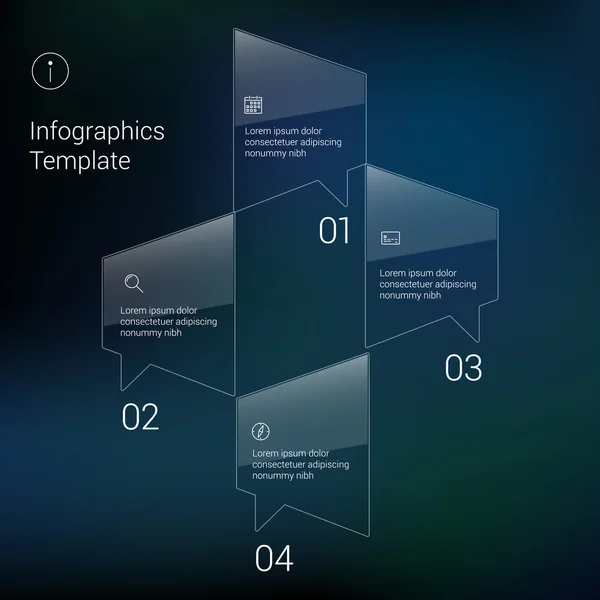 Infographics Template

Lorem ipsum dolor consectetuer adipiscing nonummy nibh

01

Lorem ipsum dolor consectetuer adipiscing nonummy nibh

02

Lorem ipsum dolor consectetuer adipiscing nonummy nibh

03

Lorem ipsum dolor consectetuer adipiscing nonummy nibh

04