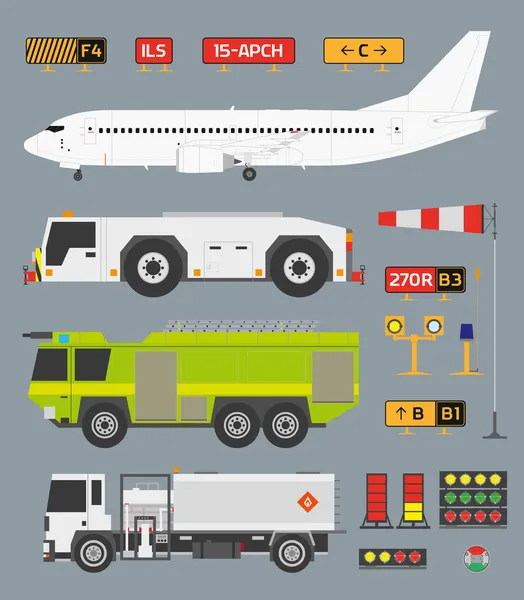 F4

ILS

15-APCH

← C →

270R B3

↑ B B1