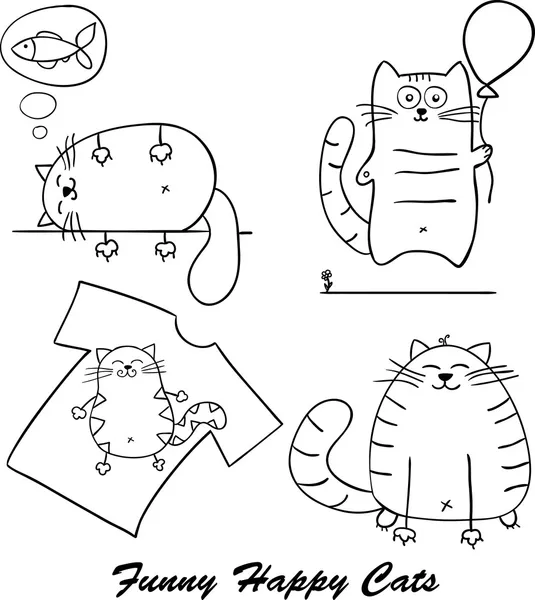 Funny Happy Cats