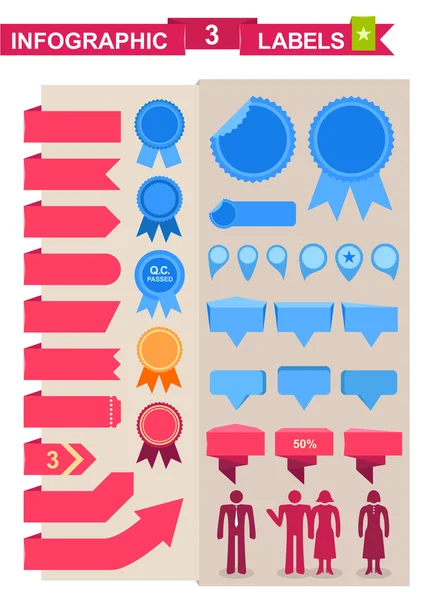 INFOGRAPHIC 3 LABELS

Q.C.
PASSED

3

50%