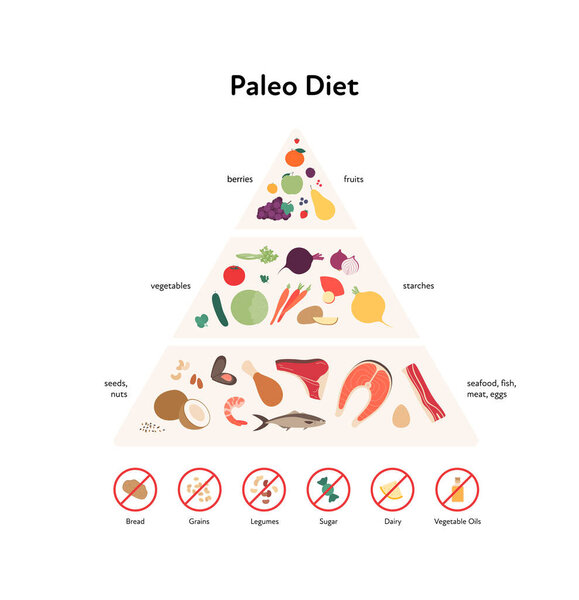 Paleo Diet

berries

fruits

vegetables

starches

seeds, nuts

seafood, fish, meat, eggs

Bread

Grains

Legumes

Sugar

Dairy

Vegetable Oils