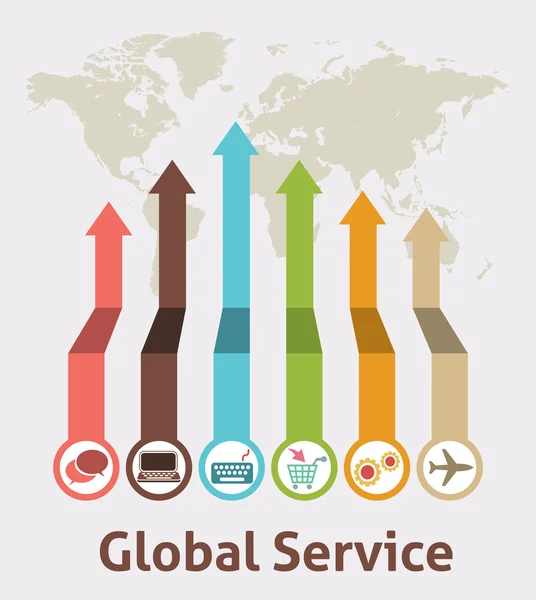 Global Service