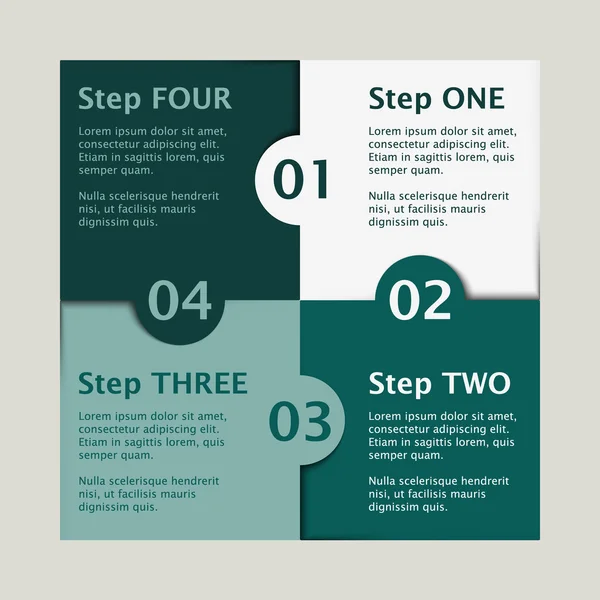 Step FOUR

Lorem ipsum dolor sit amet, consectetur adipiscing elit. Etiam in sagittis lorem, quis semper quam.

Nulla scelerisque hendrerit nisi, ut facilisis mauris dignissim quis.

01

Step ONE

Lorem ipsum dolor sit amet, consectetur adipiscing elit. Etiam in sagittis lorem, quis semper quam.

Nulla scelerisque hendrerit nisi, ut facilisis mauris dignissim quis.

04

02

Step THREE

Lorem ipsum dolor sit amet, consectetur adipiscing elit. Etiam in sagittis lorem, quis semper quam.

Nulla scelerisque hendrerit nisi, ut facilisis mauris dignissim quis.

03

Step TWO

Lorem ipsum dolor sit amet, consectetur adipiscing elit. Etiam in sagittis lorem, quis semper quam.

Nulla scelerisque hendrerit nisi, ut facilisis mauris dignissim quis.