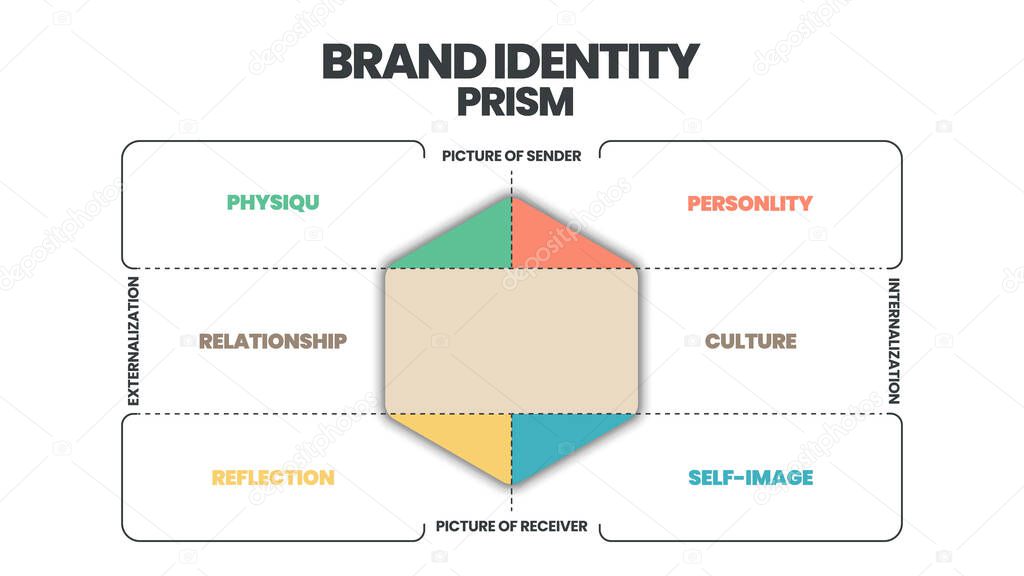 BRAND IDENTITY
PRISM

PICTURE OF SENDER

PHYSIQU

PERSONLITY

EXTERNALIZATION

RELATIONSHIP

CULTURE

INTERNALIZATION

REFLECTION

SELF-IMAGE

PICTURE OF RECEIVER

depositphotos