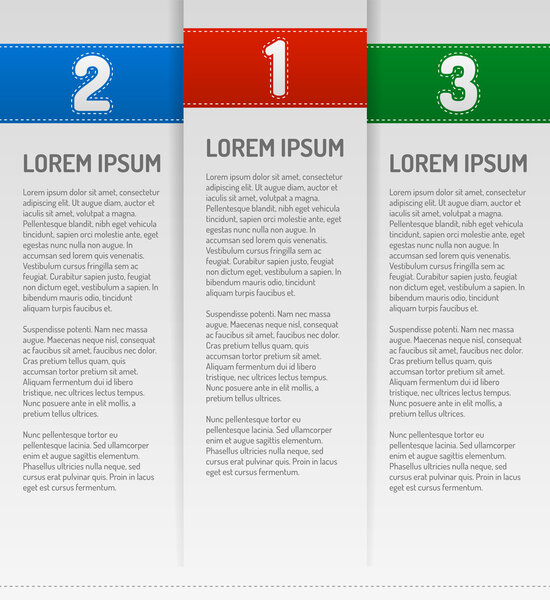 2

LOREM IPSUM

Lorem ipsum dolor sit amet, consectetur adipiscing elit. Ut augue diam, auctor et iaculis sit amet, volutpat a magna. Pellentesque blandit, nibh eget vehicula tincidunt, sapien orci molestie ante, eget egestas nunc nulla non augue. In accumsan sed lorem quis venenatis. Vestibulum cursus fringilla sem ac feugiat. Curabitur sapien justo, feugiat non dictum eget, vestibulum a sapien. In bibendum mauris odio, tincidunt aliquam turpis faucibus et.

Suspendisse potenti. Nam nec massa augue. Maecenas neque nisl, consequat ac faucibus sit amet, faucibus nec dolor. Cras pretium tellus quam, quis accumsan tortor pretium sit amet. Aliquam fermentum dui id libero tristique, nec ultrices lectus tempus. Nunc posuere ante in elit mollis, a pretium tellus ultrices.

Nunc pellentesque tortor eu pellentesque lacinia. Sed ullamcorper enim et augue sagittis elementum. Phasellus ultricies nulla neque, sed cursus erat pulvinar quis. Proin in lacus eget est cursus fermentum.

1

LOREM IPSUM

Lorem ipsum dolor sit amet, consectetur adipiscing elit. Ut augue diam, auctor et iaculis sit amet, volutpat a magna. Pellentesque blandit, nibh eget vehicula tincidunt, sapien orci molestie ante, eget egestas nunc nulla non augue. In accumsan sed lorem quis venenatis. Vestibulum cursus fringilla sem ac feugiat. Curabitur sapien justo, feugiat non dictum eget, vestibulum a sapien. In bibendum mauris odio, tincidunt aliquam turpis faucibus et.

Suspendisse potenti. Nam nec massa augue. Maecenas neque nisl, consequat ac faucibus sit amet, faucibus nec dolor. Cras pretium tellus quam, quis accumsan tortor pretium sit amet. Aliquam fermentum dui id libero tristique, nec ultrices lectus tempus. Nunc posuere ante in elit mollis, a pretium tellus ultrices.

Nunc pellentesque tortor eu pellentesque lacinia. Sed ullamcorper enim et augue sagittis elementum. Phasellus ultricies nulla neque, sed cursus erat pulvinar quis. Proin in lacus eget est cursus fermentum.

3

LOREM IPSUM

Lorem ipsum dolor sit amet, consectetur adipiscing elit. Ut augue diam, auctor et iaculis sit amet, volutpat a magna. Pellentesque blandit, nibh eget vehicula tincidunt, sapien orci molestie ante, eget egestas nunc nulla non augue. In accumsan sed lorem quis venenatis. Vestibulum cursus fringilla sem ac feugiat. Curabitur sapien justo, feugiat non dictum eget, vestibulum a sapien. In bibendum mauris odio, tincidunt aliquam turpis faucibus et.

Suspendisse potenti. Nam nec massa augue. Maecenas neque nisl, consequat ac faucibus sit amet, faucibus nec dolor. Cras pretium tellus quam, quis accumsan tortor pretium sit amet. Aliquam fermentum dui id libero tristique, nec ultrices lectus tempus. Nunc posuere ante in elit mollis, a pretium tellus ultrices.

Nunc pellentesque tortor eu pellentesque lacinia. Sed ullamcorper enim et augue sagittis elementum. Phasellus ultricies nulla neque, sed cursus erat pulvinar quis. Proin in lacus eget est cursus fermentum.