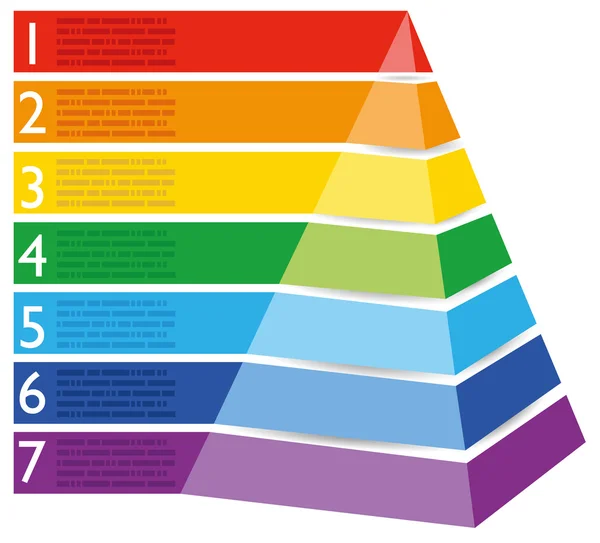 1

2

3

4

5

6

7