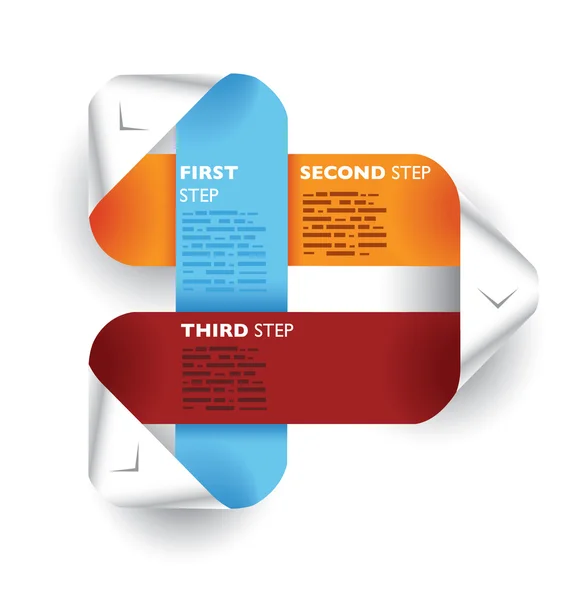 FIRST STEP

SECOND STEP

THIRD STEP