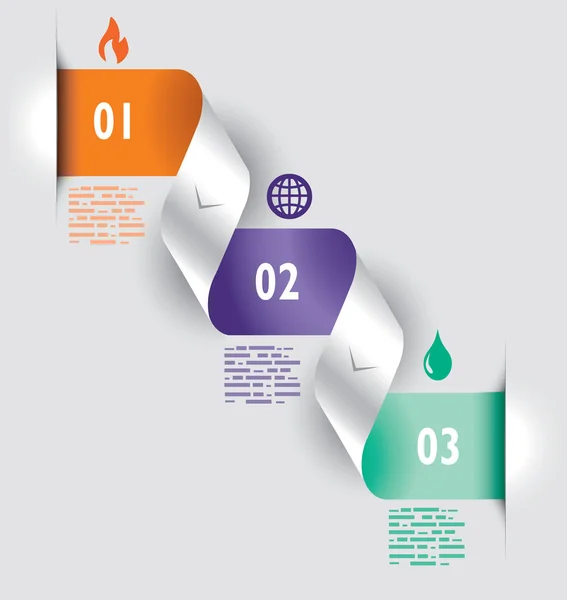 01

02

03