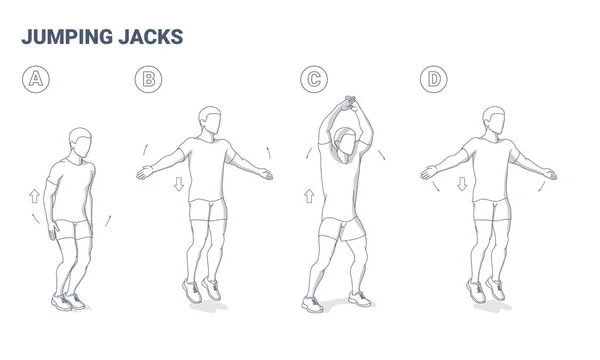 JUMPING JACKS

A

B

C

D