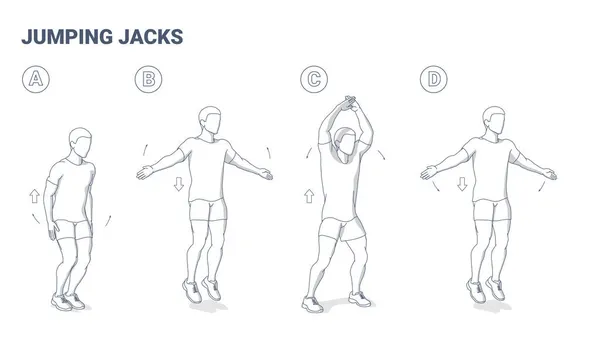 JUMPING JACKS

A

B

C

D