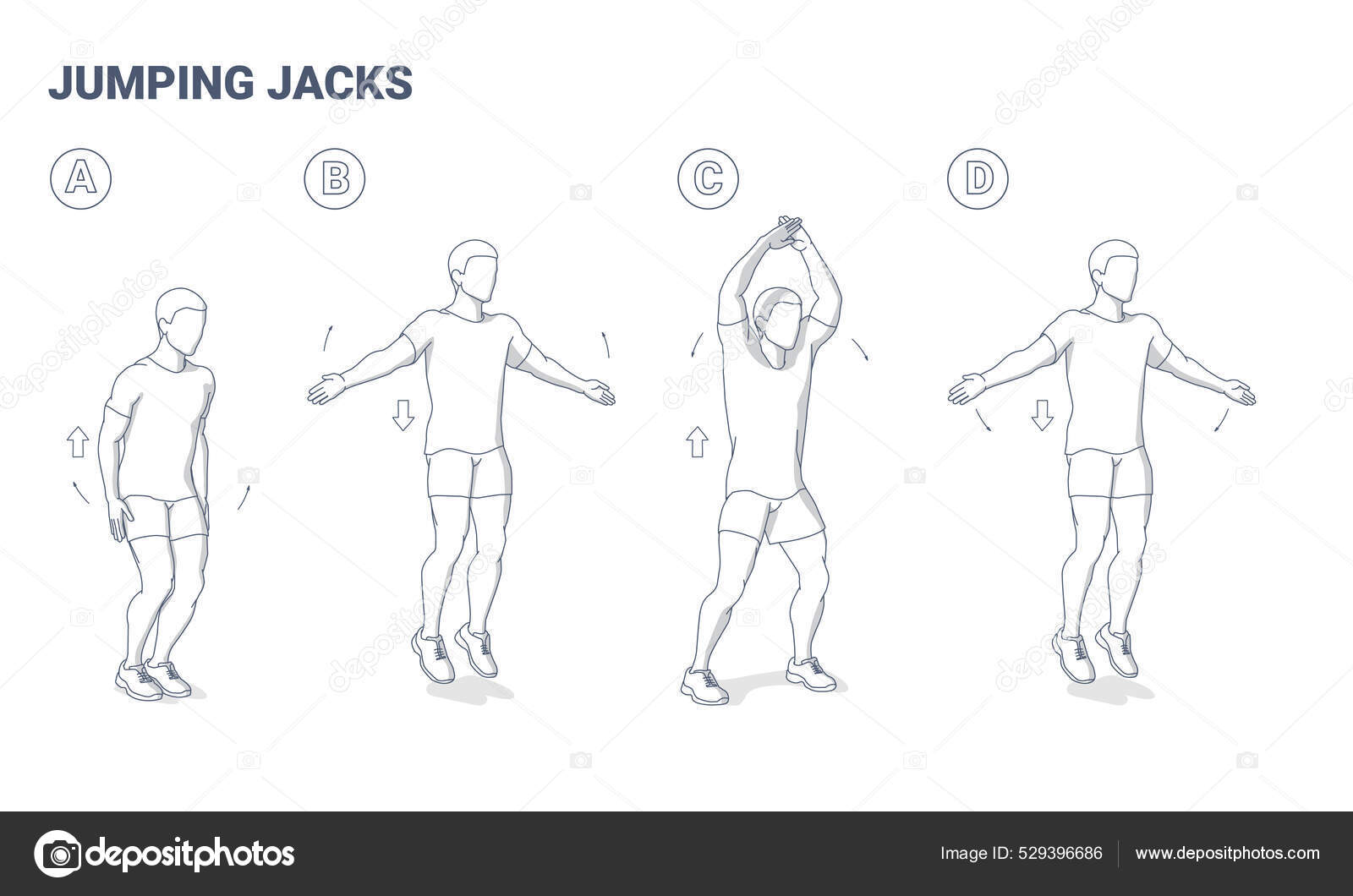 JUMPING JACKS

A

B

C

D

depositphotos

Image ID: 529396686

www.depositphotos.com