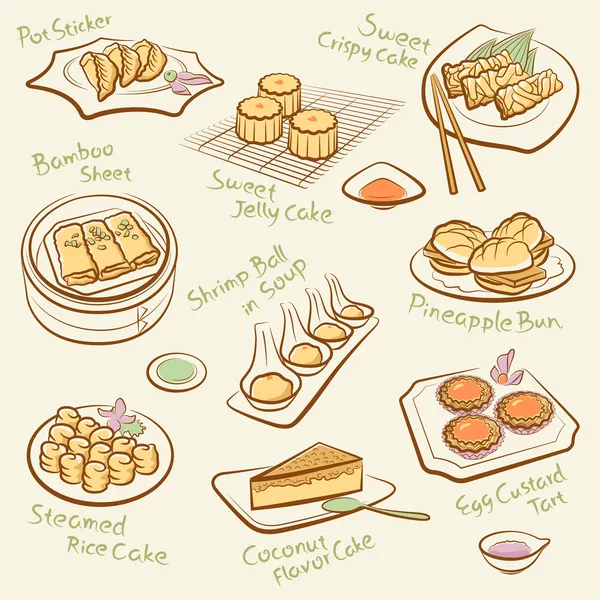 Pot Sticker

Sweet Crispy Cake

Bamboo Sheet

Sweet Jelly Cake

Shrimp Ball in Soup

Pineapple Bun

Steamed Rice Cake

Coconut Flavor Cake

Egg Custard Tart