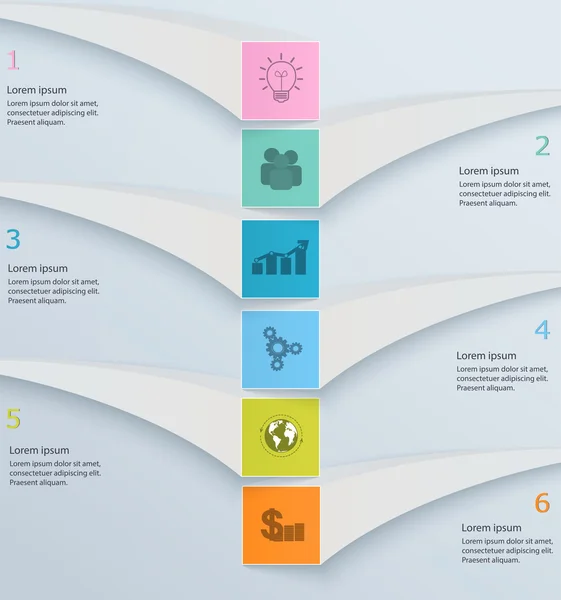 1

Lorem ipsum

Lorem ipsum dolor sit amet, consectetuer adipiscing elit. Praesent aliquam.

2

Lorem ipsum

Lorem ipsum dolor sit amet, consectetuer adipiscing elit. Praesent aliquam.

3

Lorem ipsum

Lorem ipsum dolor sit amet, consectetuer adipiscing elit. Praesent aliquam.

4

Lorem ipsum

Lorem ipsum dolor sit amet, consectetuer adipiscing elit. Praesent aliquam.

5

Lorem ipsum

Lorem ipsum dolor sit amet, consectetuer adipiscing elit. Praesent aliquam.

6

Lorem ipsum

Lorem ipsum dolor sit amet, consectetuer adipiscing elit. Praesent aliquam.