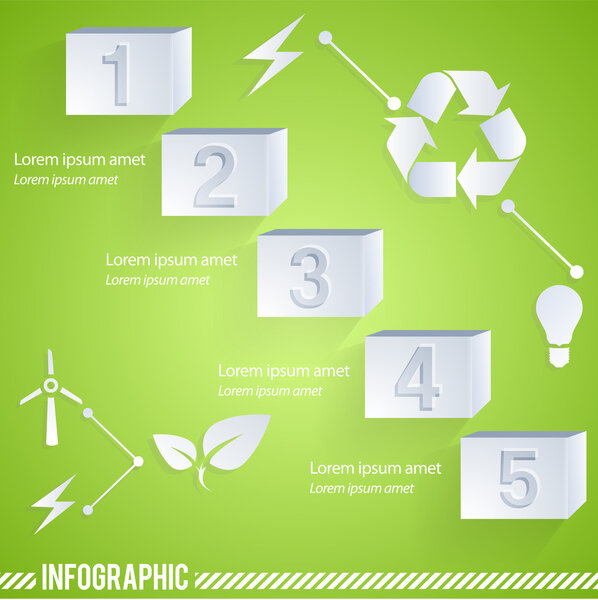 1

Lorem ipsum amet
Lorem ipsum amet

2

Lorem ipsum amet
Lorem ipsum amet

3

Lorem ipsum amet
Lorem ipsum amet

4

Lorem ipsum amet
Lorem ipsum amet

5

INFOGRAPHIC