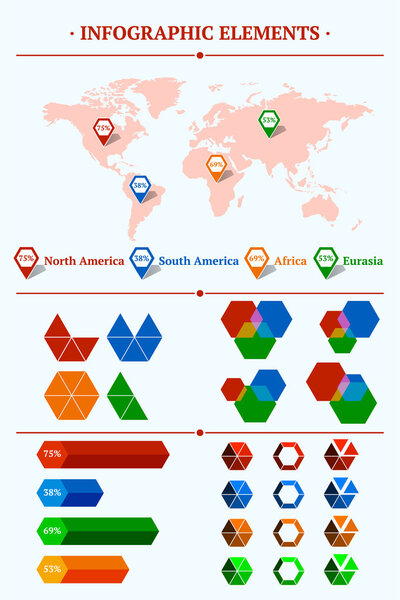 · INFOGRAPHIC ELEMENTS ·

75%

53%

69%

38%

75% North America 38% South America 69% Africa 53% Eurasia

75%

38%

69%

53%