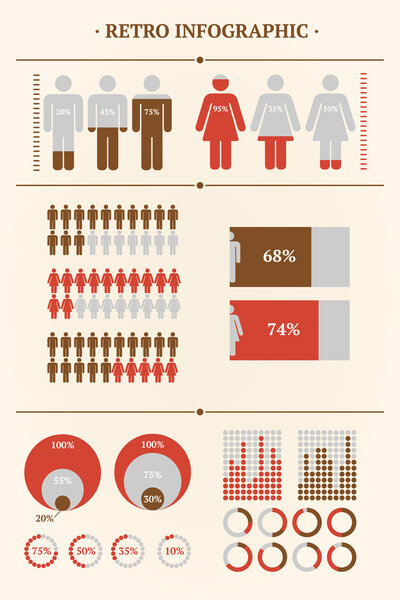 · RETRO INFOGRAPHIC ·

20%
45%
75%
95%
35%
10%

68%
74%

100%
55%
20%
100%
75%
30%

75%
50%
35%
10%