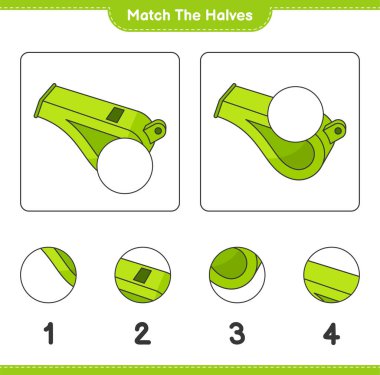 Match The Halves

1

2

3

4