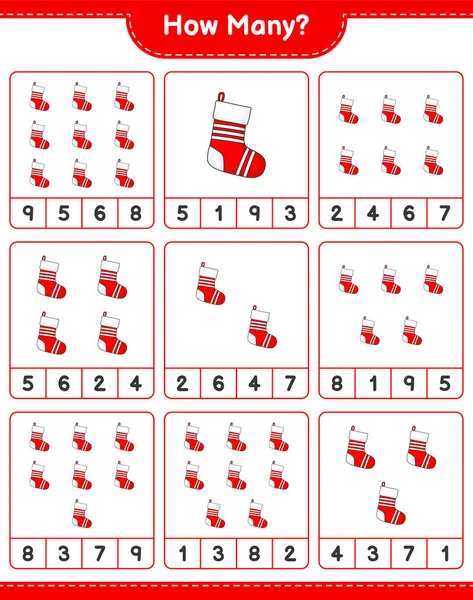 How Many?

9 5 6 8

5 1 9 3

2 4 6 7

5 6 2 4

2 6 4 7

8 1 9 5

8 3 7 9

1 3 8 2

4 3 7 1