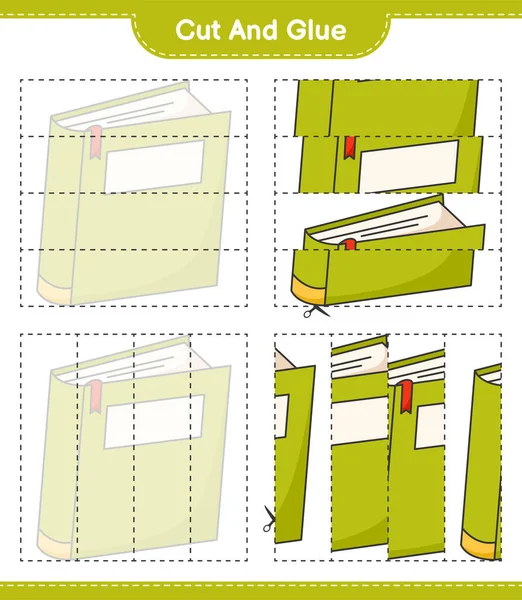 Cut And Glue