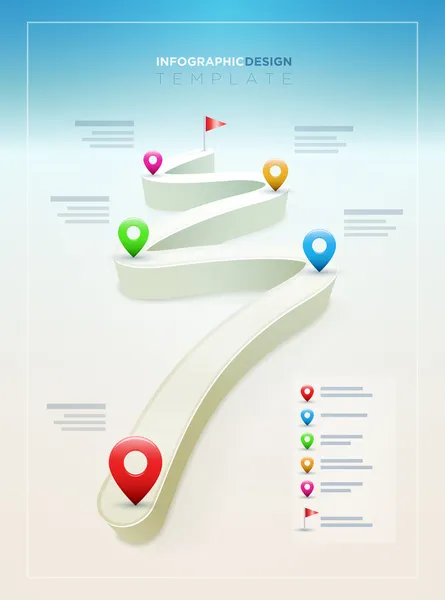 INFOGRAPHICDESIGN
TEMPLATE