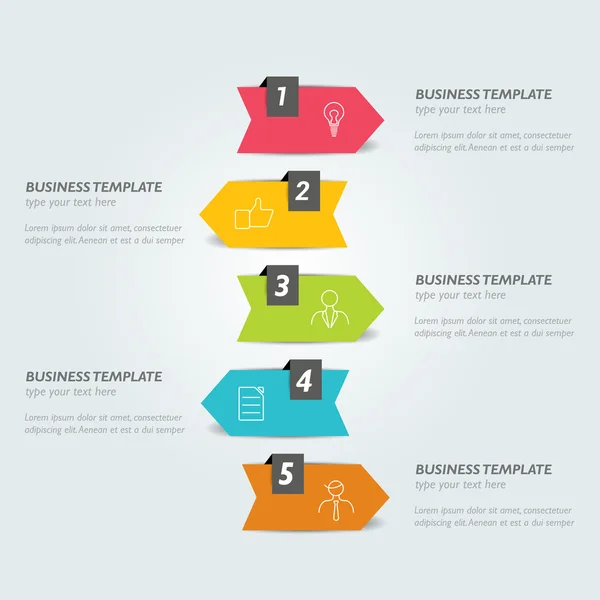 1

BUSINESS TEMPLATE
type your text here

Lorem ipsum dolor sit amet, consectetuer adipiscing elit. Aenean et est a dui semper

2

BUSINESS TEMPLATE
type your text here

Lorem ipsum dolor sit amet, consectetuer adipiscing elit. Aenean et est a dui semper

3

BUSINESS TEMPLATE
type your text here

Lorem ipsum dolor sit amet, consectetuer adipiscing elit. Aenean et est a dui semper

4

BUSINESS TEMPLATE
type your text here

Lorem ipsum dolor sit amet, consectetuer adipiscing elit. Aenean et est a dui semper

5

BUSINESS TEMPLATE
type your text here

Lorem ipsum dolor sit amet, consectetuer adipiscing elit. Aenean et est a dui semper