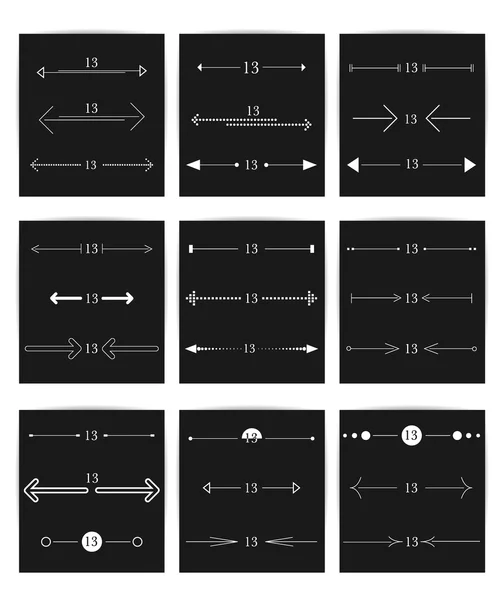 13
13
13

13
13
13

13
13
13

13
13
13

13
13
13

13
13
13

13
13
13

13
13
13

13
13
13