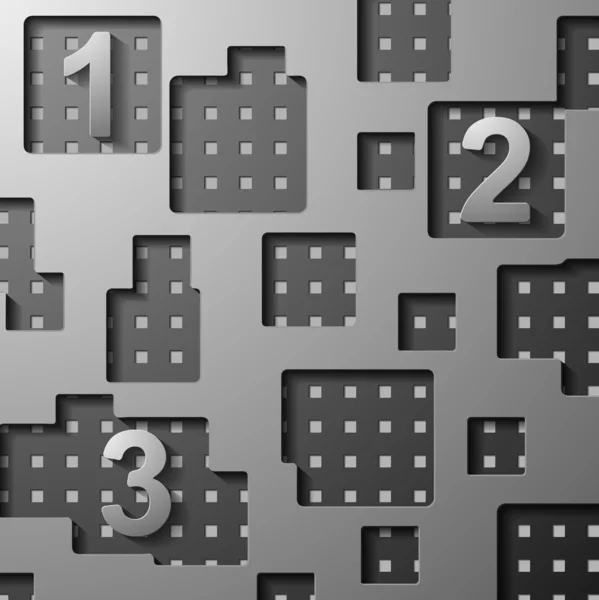 1
2
3