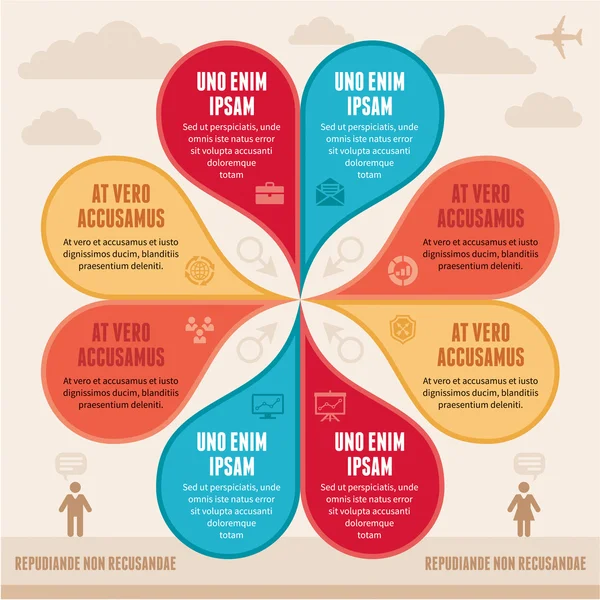 UNO ENIM IPSAM

Sed ut perspiciatis, unde omnis iste natus error sit volupta accusanti doloremque totam

UNO ENIM IPSAM

Sed ut perspiciatis, unde omnis iste natus error sit volupta accusanti doloremque totam

AT VERO ACCUSAMUS

At vero et accusamus et iusto dignissimos ducim, blanditiis praesentium deleniti.

AT VERO ACCUSAMUS

At vero et accusamus et iusto dignissimos ducim, blanditiis praesentium deleniti.

AT VERO ACCUSAMUS

At vero et accusamus et iusto dignissimos ducim, blanditiis praesentium deleniti.

AT VERO ACCUSAMUS

At vero et accusamus et iusto dignissimos ducim, blanditiis praesentium deleniti.

UNO ENIM IPSAM

Sed ut perspiciatis, unde omnis iste natus error sit volupta accusanti doloremque totam

UNO ENIM IPSAM

Sed ut perspiciatis, unde omnis iste natus error sit volupta accusanti doloremque totam

REPUDIANDE NON RECUSANDAE

REPUDIANDE NON RECUSANDAE